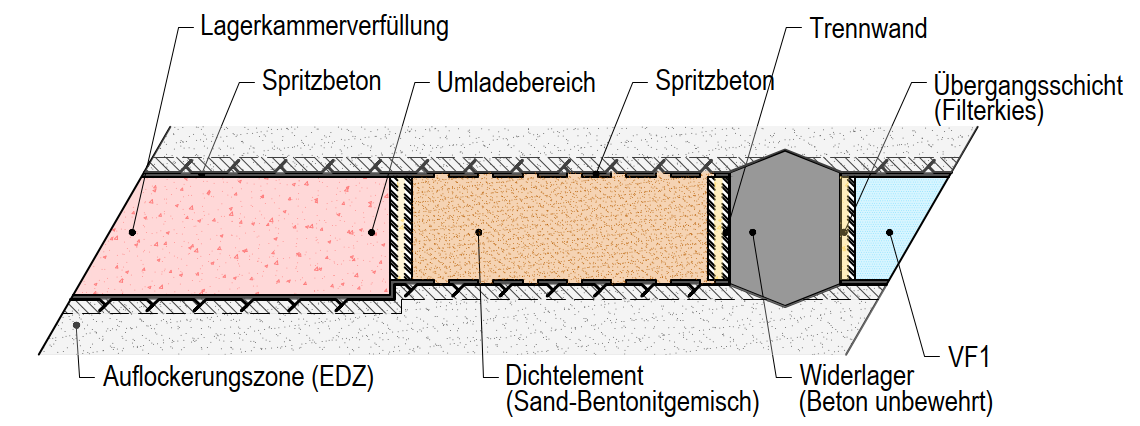 Lagerkammerverfüllung

Spritzbeton

Umladebereich

Spritzbeton

Trennwand

Übergangsschicht
(Filterkies)

Auflockerungszone (EDZ)

Dichtelement
(Sand-Bentonitgemisch)

Widerlager
(Beton unbewehrt)

VF1