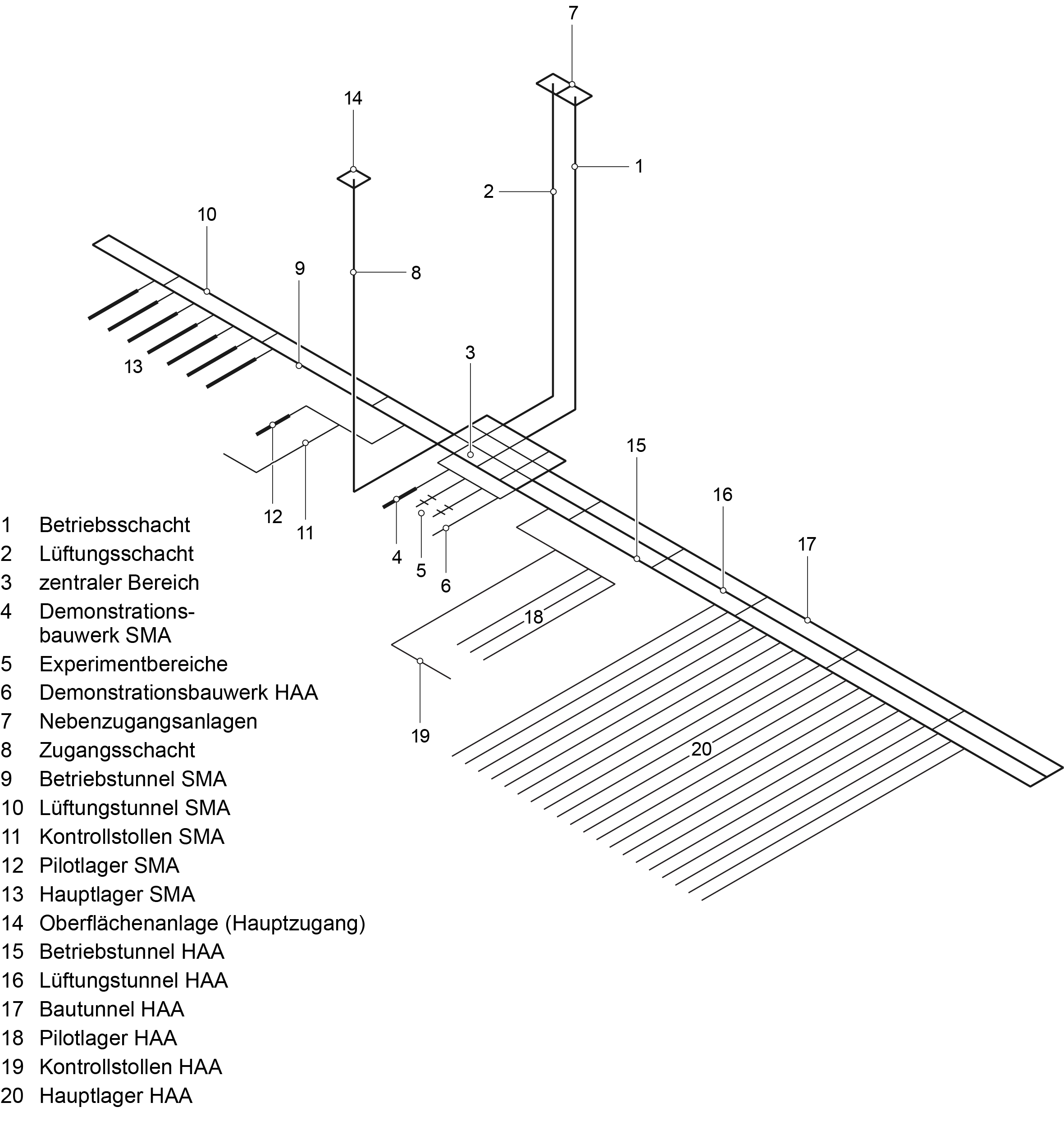 7
14
1
2
10
9
8
13
3
15
16
17
12
11
4
5
6
18
19
20

1 Betriebsschacht
2 Lüftungsschacht
3 zentraler Bereich
4 Demonstrationsbauwerk SMA
5 Experimentbereiche
6 Demonstrationsbauwerk HAA
7 Nebenzugangsanlagen
8 Zugangsschacht
9 Betriebstunnel SMA
10 Lüftungstunnel SMA
11 Kontrollstollen SMA
12 Pilotlager SMA
13 Hauptlager SMA
14 Oberflächenanlage (Hauptzugang)
15 Betriebstunnel HAA
16 Lüftungstunnel HAA
17 Bautunnel HAA
18 Pilotlager HAA
19 Kontrollstollen HAA
20 Hauptlager HAA