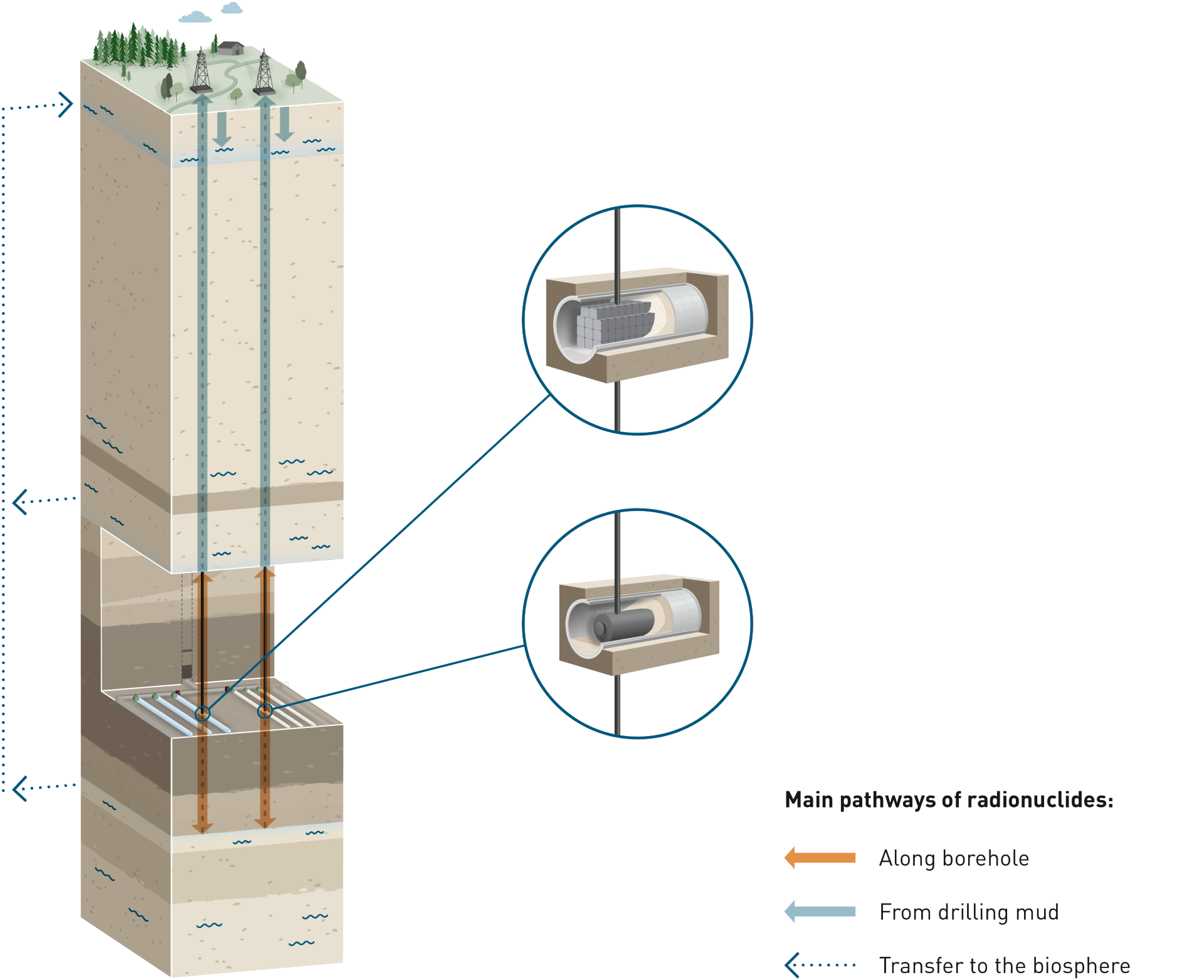 Main pathways of radionuclides:

Along borehole

From drilling mud

Transfer to the biosphere