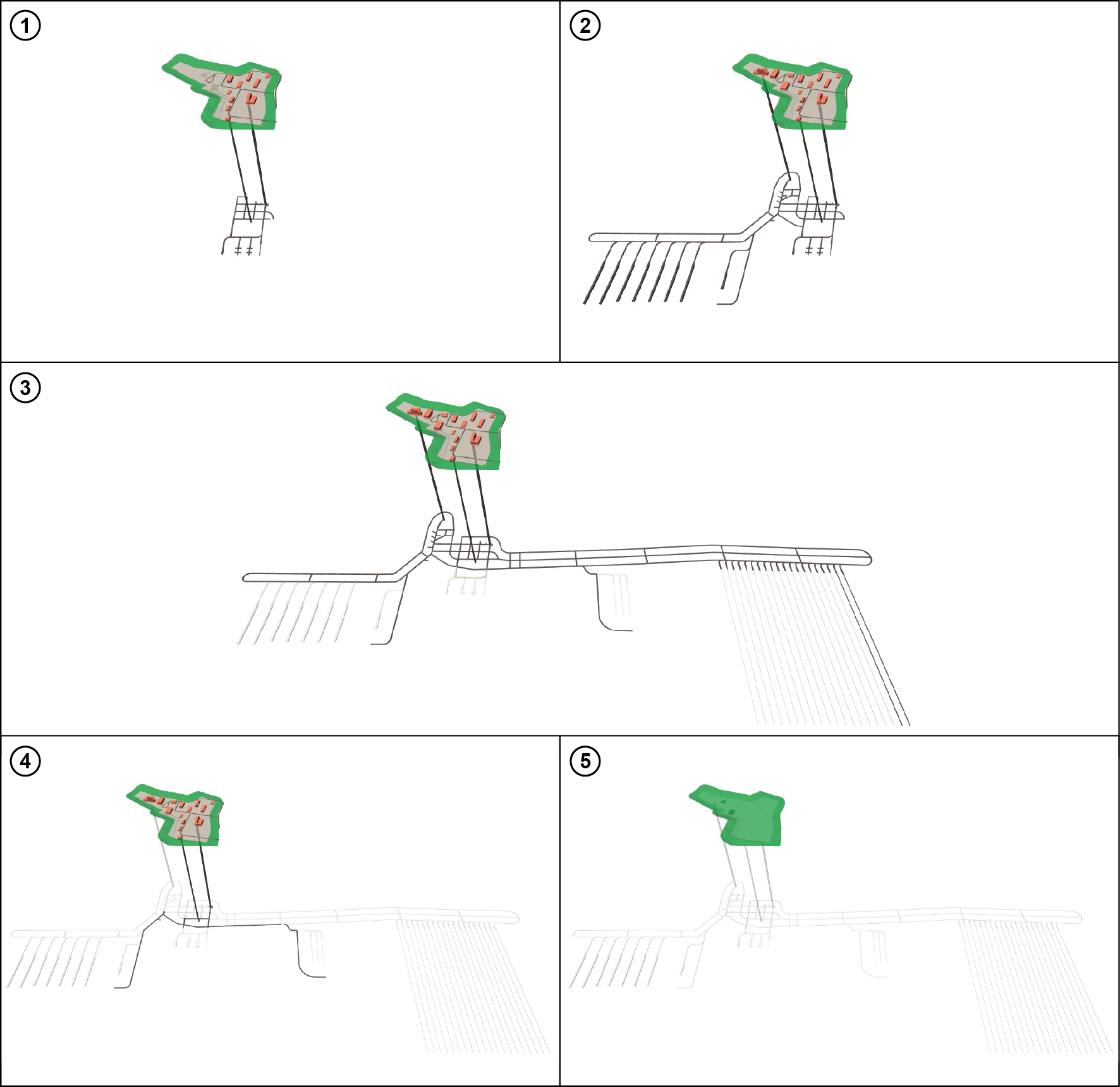 1

2

3

4

5