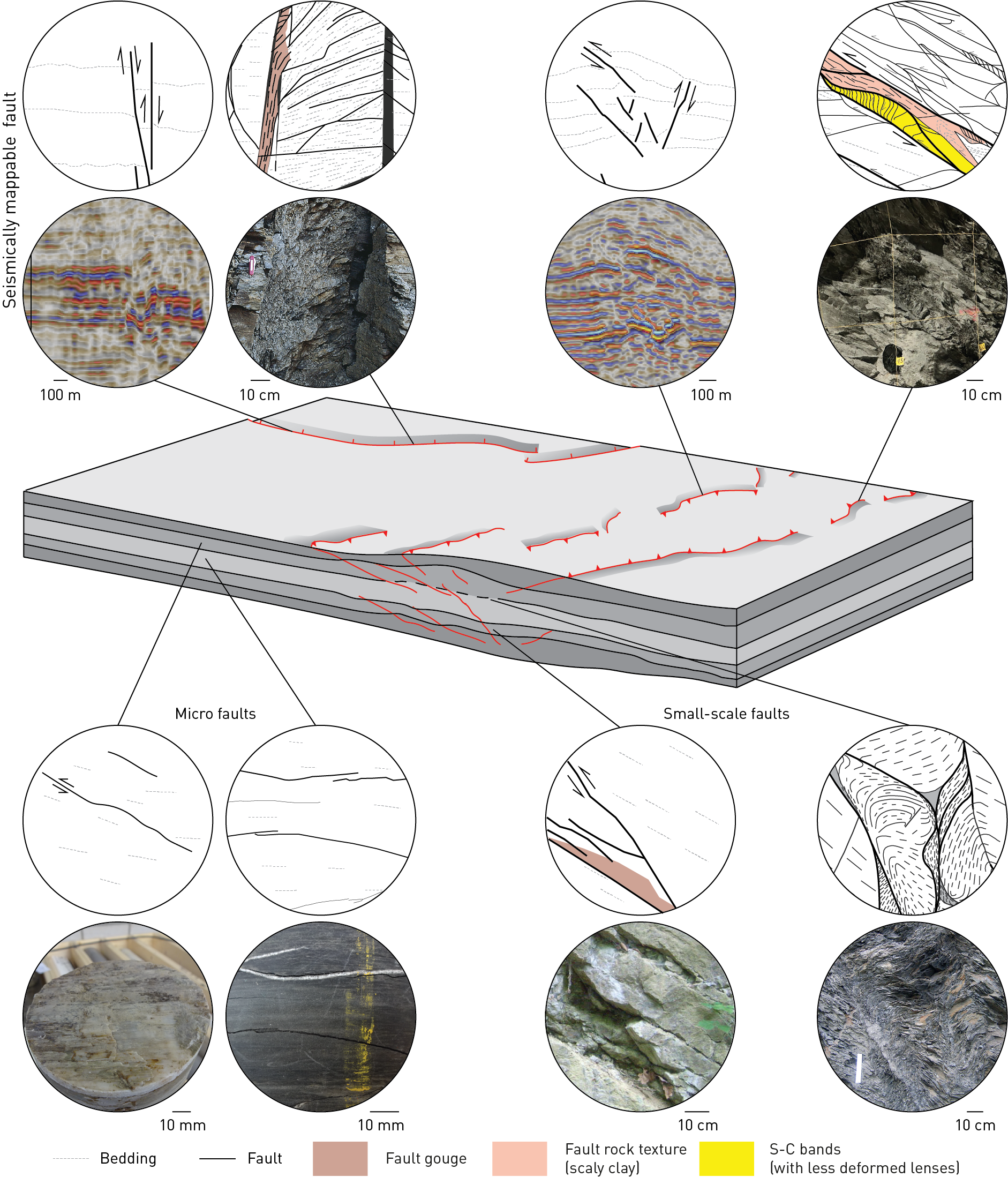 Seismically mappable fault

100 m

10 cm

100 m

10 cm

Micro faults

Small-scale faults

10 mm

10 mm

10 cm

10 cm

Bedding

Fault

Fault gouge

Fault rock texture (scaly clay)

S-C bands (with less deformed lenses)