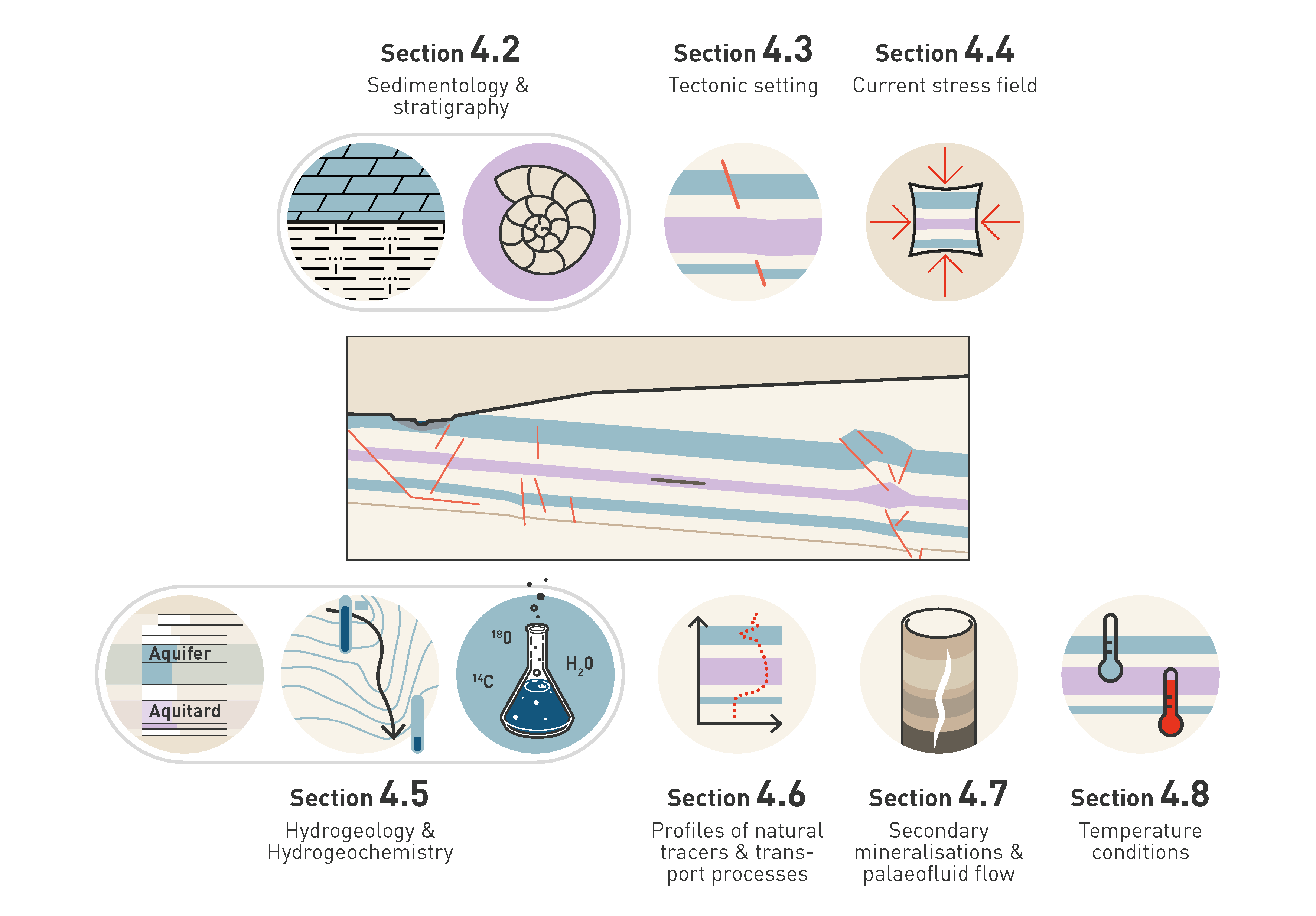 Section 4.2
Sedimentology & stratigraphy

Section 4.3
Tectonic setting

Section 4.4
Current stress field

Aquifer

Aquitard

$^{18}O$

$^{14}C$

$H_2O$

Section 4.5
Hydrogeology & Hydrogeochemistry

Section 4.6
Profiles of natural tracers & transport processes

Section 4.7
Secondary mineralisations & palaeofluid flow

Section 4.8
Temperature conditions